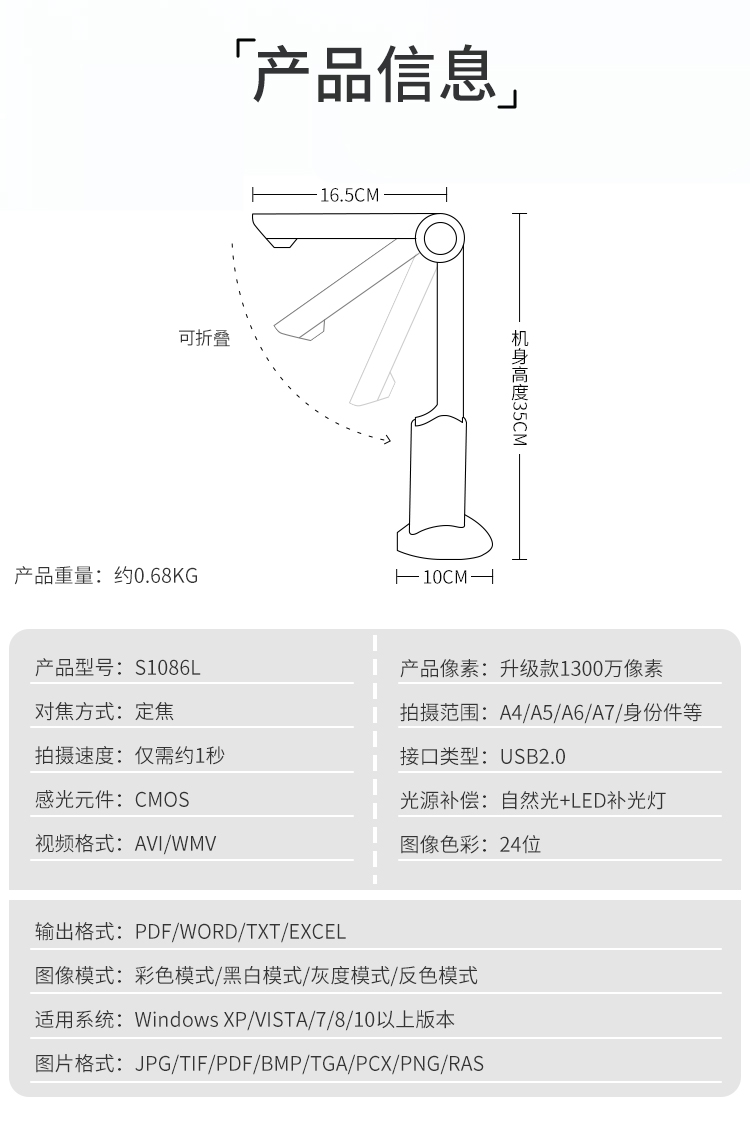 「产品信息」

16.5CM

可折叠

机身高度35CM

产品重量：约0.68KG

10CM

产品型号：S1086L
对焦方式：定焦
拍摄速度：仅需约1秒
感光元件：CMOS
视频格式：AVI/WMV

产品像素：升级款1300万像素
拍摄范围：A4/A5/A6/A7/身份件等
接口类型：USB2.0
光源补偿：自然光+LED补光灯
图像色彩：24位

输出格式：PDF/WORD/TXT/EXCEL
图像模式：彩色模式/黑白模式/灰度模式/反色模式
适用系统：Windows XP/VISTA/7/8/10以上版本
图片格式：JPG/TIF/PDF/BMP/TGA/PCX/PNG/RAS